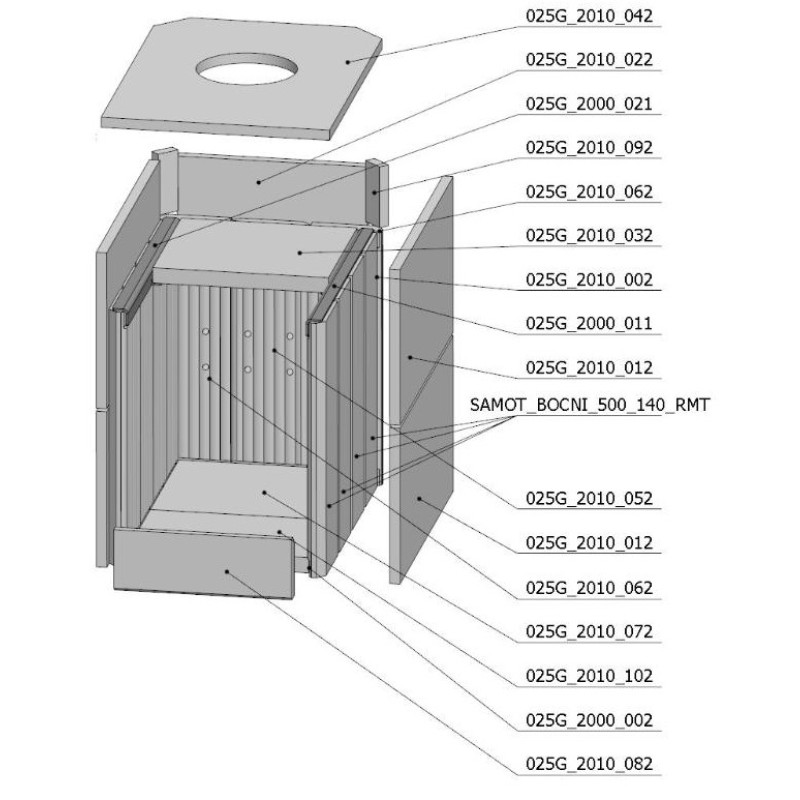 025G_2010_042
025G_2010_022
025G_2000_021
025G_2010_092
025G_2010_062
025G_2010_032
025G_2010_002
025G_2000_011
025G_2010_012
SAMOT_BOCNI_500_140_RMT
025G_2010_052
025G_2010_012
025G_2010_062
025G_2010_072
025G_2010_102
025G_2000_002
025G_2010_082